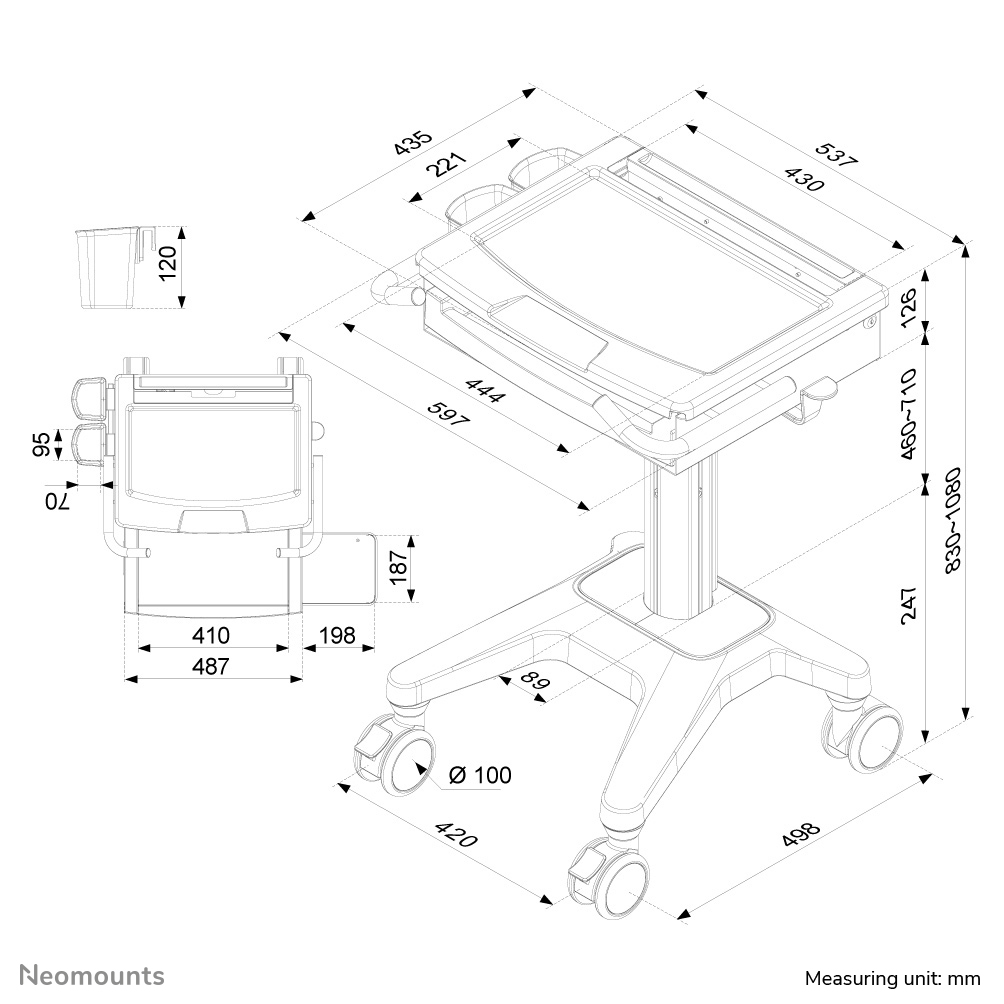 435
221
537
430
120
126
444
597
460~710
830~1080
95
70
187
247
410
198
487
89
Ø 100
420
498
Neomounts
Measuring unit: mm